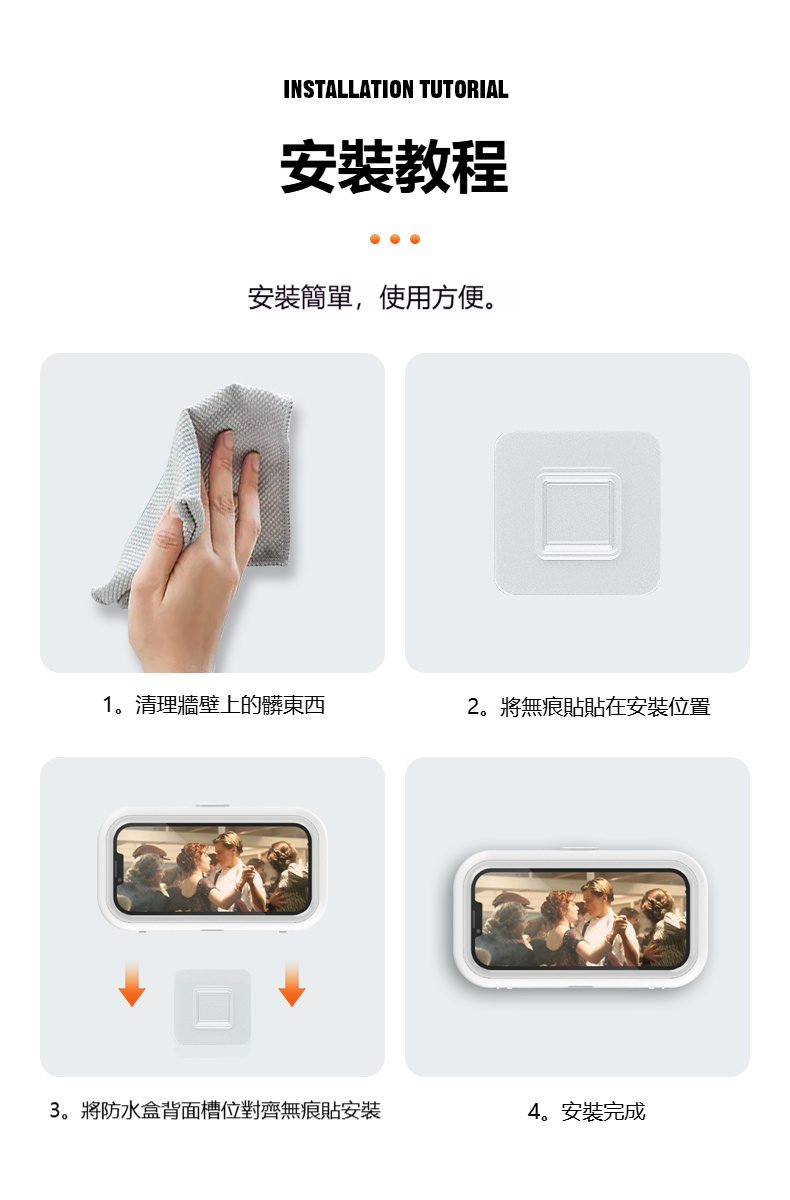 INSTALLATION TUTORIAL

安裝教程

安裝簡單，使用方便。

1。清理牆壁上的髒東西

2。將無痕貼貼在安裝位置

3。將防水盒背面槽位對齊無痕貼安裝

4。安裝完成