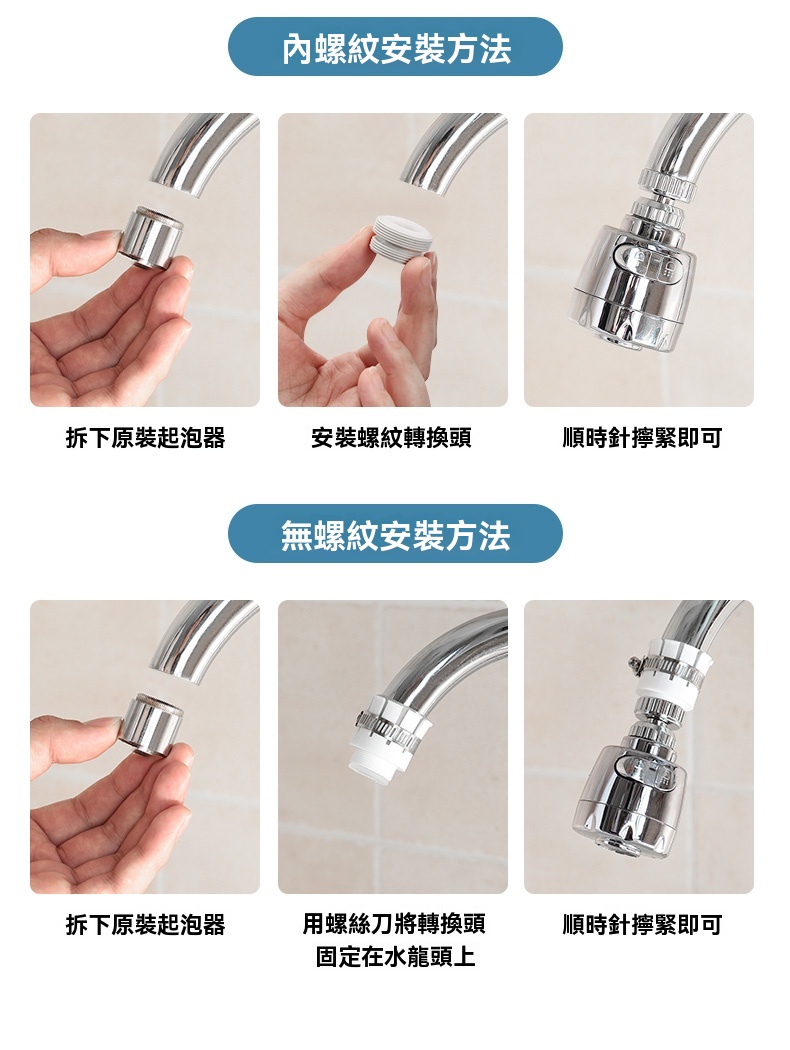 內螺紋安裝方法

拆下原裝起泡器

安裝螺紋轉換頭

順時針擰緊即可

無螺紋安裝方法

拆下原裝起泡器

用螺絲刀將轉換頭固定在水龍頭上

順時針擰緊即可